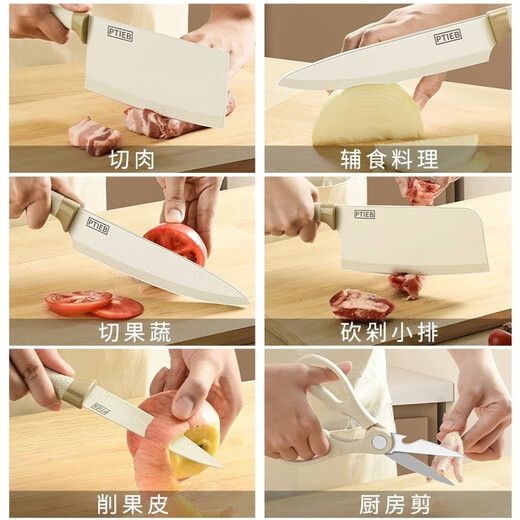 PTIEB

切肉

PTIEB

辅食料理

PTIEB

切果蔬

PTIEB

砍剁小排

PTIEB

削果皮

厨房剪