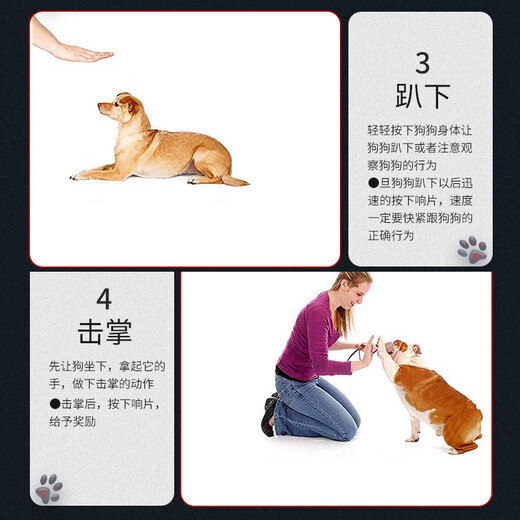 3
趴下

轻轻按下狗狗身体让狗狗趴下或者注意观察狗狗的行为

●旦狗狗趴下以后迅速的按下响片，速度一定要快紧跟狗狗的正确行为

4
击掌

先让狗坐下，拿起它的手，做下击掌的动作

●击掌后，按下响片，给予奖励