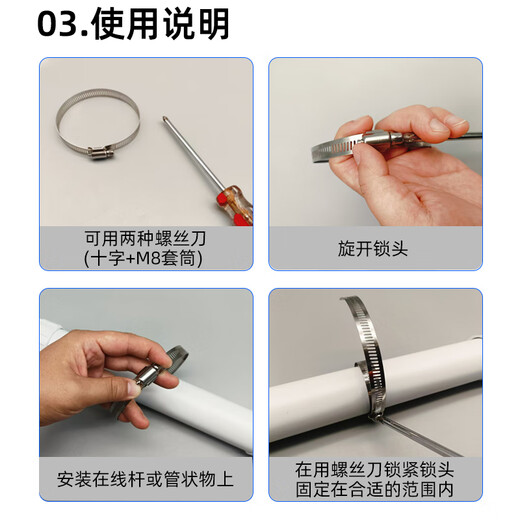 03.使用说明

可用两种螺丝刀
(十字+M8套筒)

旋开锁头

安装在线杆或管状物上

在用螺丝刀锁紧锁头
固定在合适的范围内