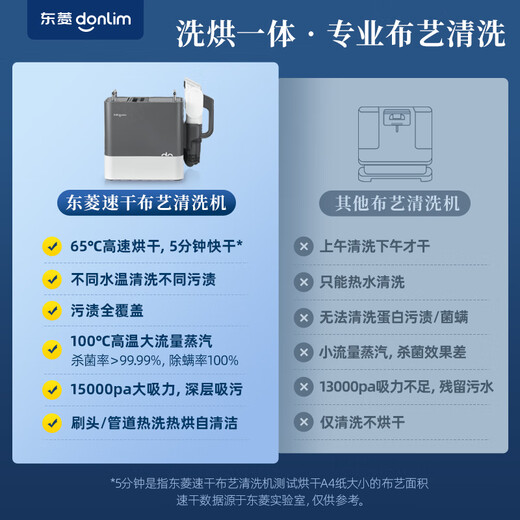 东菱 donlim

洗烘一体 · 专业布艺清洗

东菱速干布艺清洗机

65°C高速烘干, 5分钟快干*

不同水温清洗不同污渍

污渍全覆盖

100°C高温大流量蒸汽
杀菌率>99.99%, 除螨率100%

15000pa大吸力, 深层吸污

刷头/管道热洗热烘自清洁

其他布艺清洗机

上午清洗下午才干

只能热水清洗

无法清洗蛋白污渍/菌螨

小流量蒸汽, 杀菌效果差

13000pa吸力不足, 残留污水

仅清洗不烘干

*5分钟是指东菱速干布艺清洗机测试烘干A4纸大小的布艺面积
速干数据源于东菱实验室, 仅供参考。