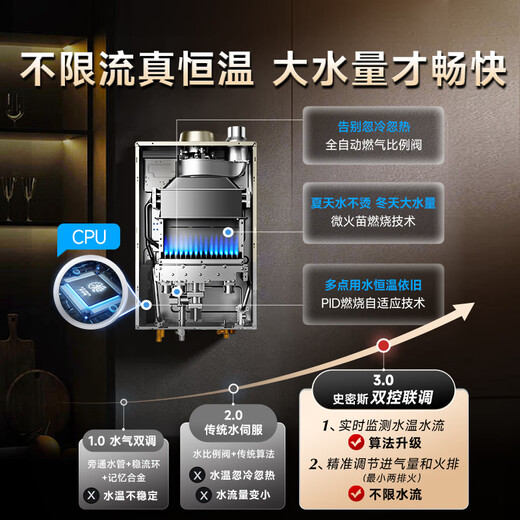 不限流真恒温 大水量才畅快

告别忽冷忽热
全自动燃气比例阀

夏天水不烫 冬天大水量
微火苗燃烧技术

CPU

多点用水恒温依旧
PID燃烧自适应技术

1.0 水气双调
旁通水管+稳流环+记忆合金
水温不稳定

2.0
传统水伺服
水比例阀+传统算法
水温忽冷忽热
水流量变小

3.0
史密斯 双控联调
1、实时监测水温水流
算法升级
2、精准调节进气量和火排
(最小两排火)
不限水流