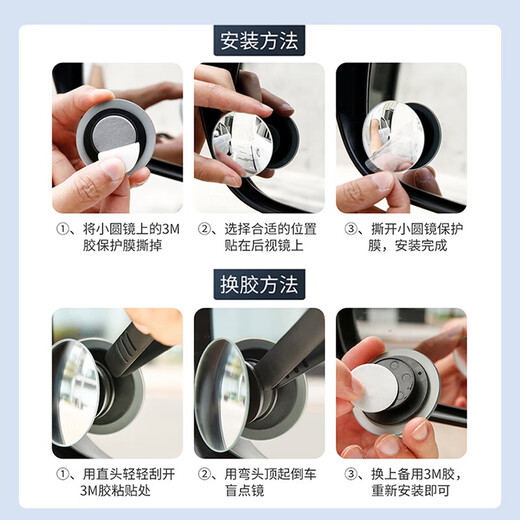 安装方法

①、将小圆镜上的3M胶保护膜撕掉

②、选择合适的位置贴在后视镜上

③、撕开小圆镜保护膜，安装完成

换胶方法

①、用直头轻轻刮开3M胶粘贴处

②、用弯头顶起倒车盲点镜

③、换上备用3M胶，重新安装即可