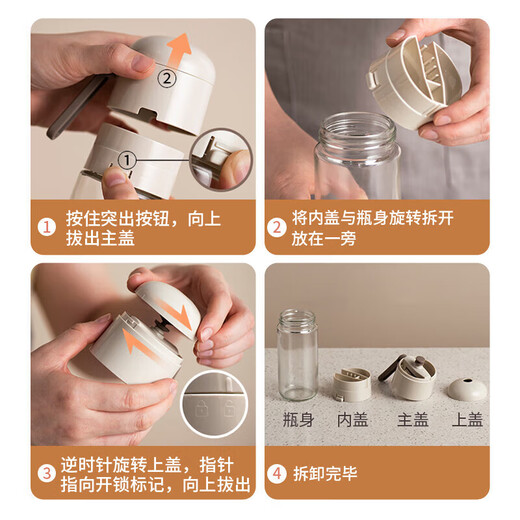 ②

①

1 按住突出按钮，向上拔出主盖

2 将内盖与瓶身旋转拆开放在一旁

3 逆时针旋转上盖，指针指向开锁标记，向上拔出

瓶身 内盖 主盖 上盖

4 拆卸完毕