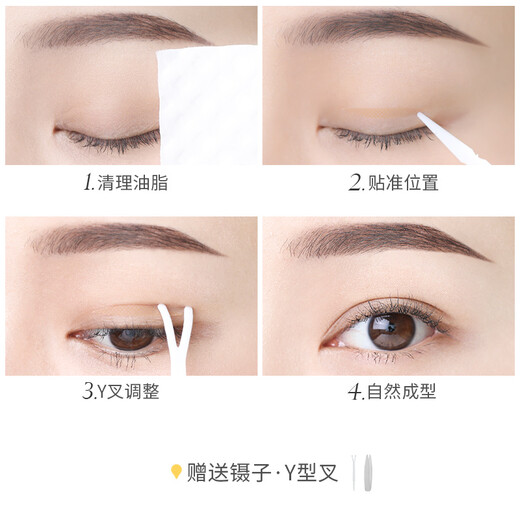 1.清理油脂

2.贴准位置

3.Y叉调整

4.自然成型

赠送镊子·Y型叉