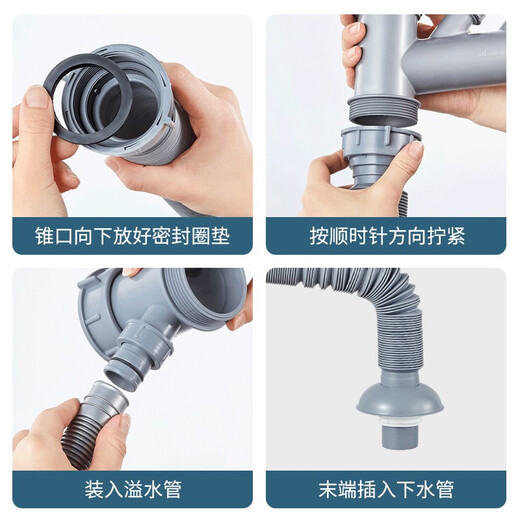 锥口向下放好密封圈垫

按顺时针方向拧紧

装入溢水管

末端插入下水管