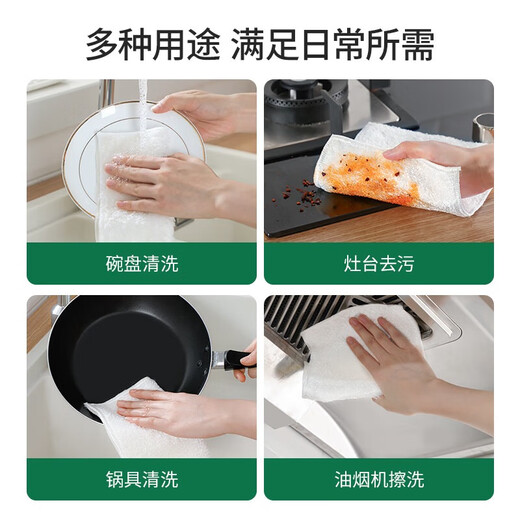 多种用途 满足日常所需

碗盘清洗

灶台去污

锅具清洗

油烟机擦洗