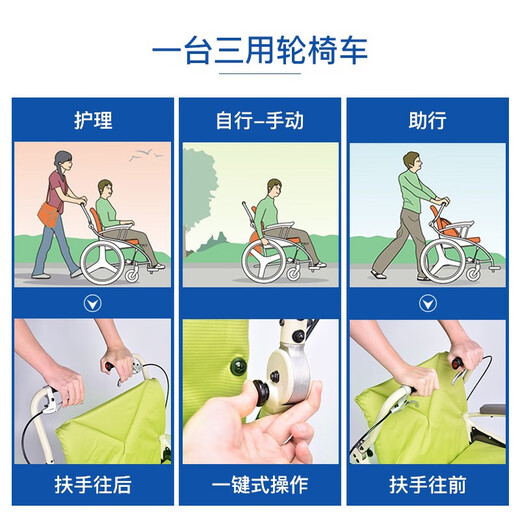 一台三用轮椅车

护理

扶手往后

自行–手动

一键式操作

助行

扶手往前