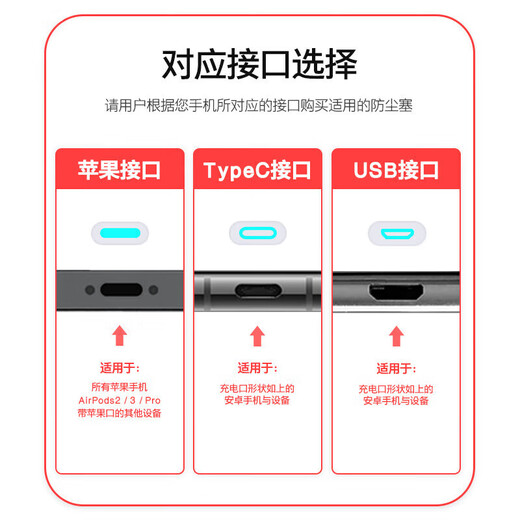 对应接口选择

请用户根据您手机所对应的接口购买适用的防尘塞

苹果接口

适用于:

所有苹果手机
AirPods2 / 3 / Pro
带苹果口的其他设备

TypeC接口

适用于:

充电口形状如上的
安卓手机与设备

USB接口

适用于:

充电口形状如上的
安卓手机与设备