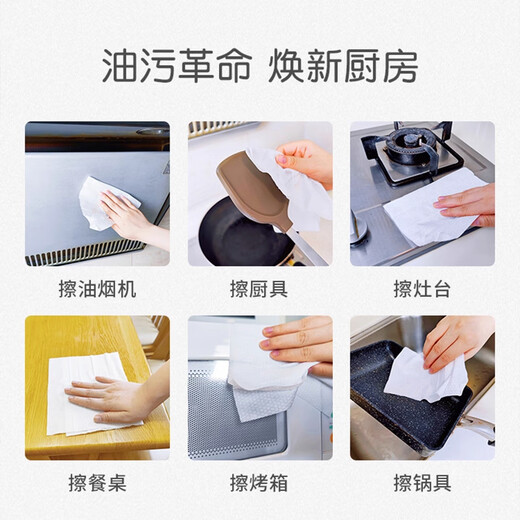 油污革命 焕新厨房

擦油烟机

擦厨具

擦灶台

擦餐桌

擦烤箱

擦锅具