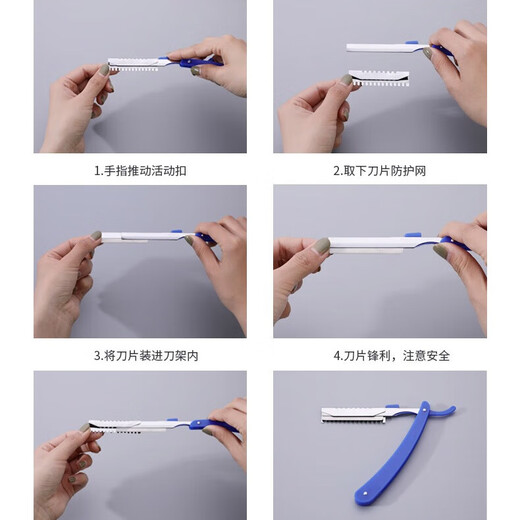 1.手指推动活动扣

2.取下刀片防护网

3.将刀片装进刀架内

4.刀片锋利，注意安全