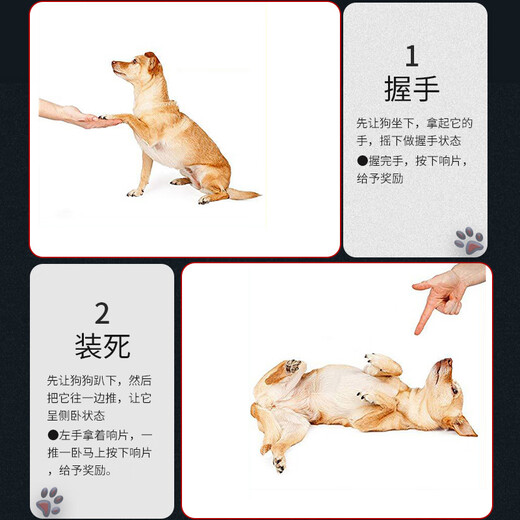 1
握手

先让狗坐下，拿起它的手，摇下做握手状态
●握完手，按下响片，给予奖励

2
装死

先让狗狗趴下，然后把它往一边推，让它呈侧卧状态
●左手拿着响片，一推一卧马上按下响片，给予奖励。