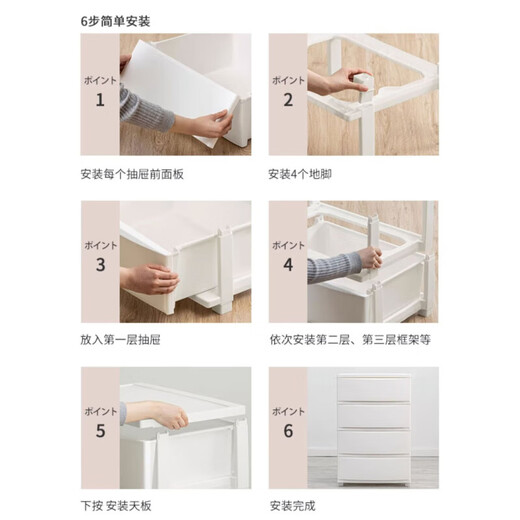 6步简单安装

ポイント
1

安装每个抽屉前面板

ポイント
2

安装4个地脚

ポイント
3

放入第一层抽屉

ポイント
4

依次安装第二层、第三层框架等

ポイント
5

下按 安装天板

ポイント
6

安装完成