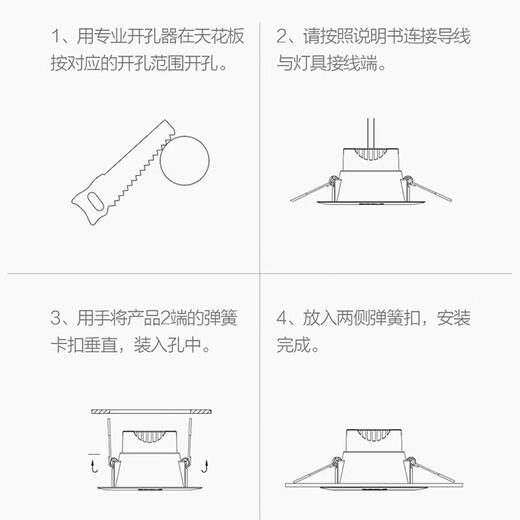 1、用专业开孔器在天花板按对应的开孔范围开孔。

2、请按照说明书连接导线与灯具接线端。

3、用手将产品2端的弹簧卡扣垂直，装入孔中。

4、放入两侧弹簧扣，安装完成。