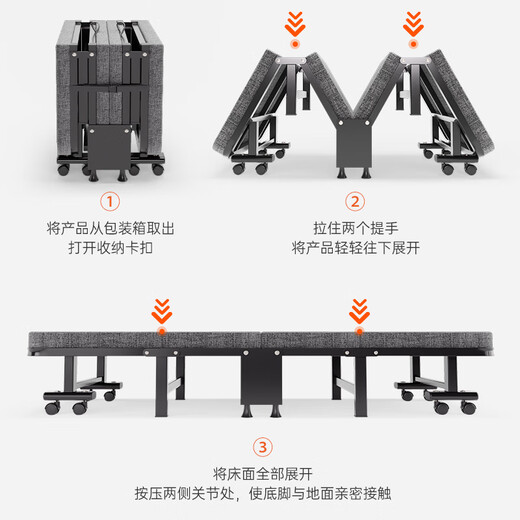 1
将产品从包装箱取出
打开收纳卡扣

2
拉住两个提手
将产品轻轻往下展开

3
将床面全部展开
按压两侧关节处，使底脚与地面亲密接触