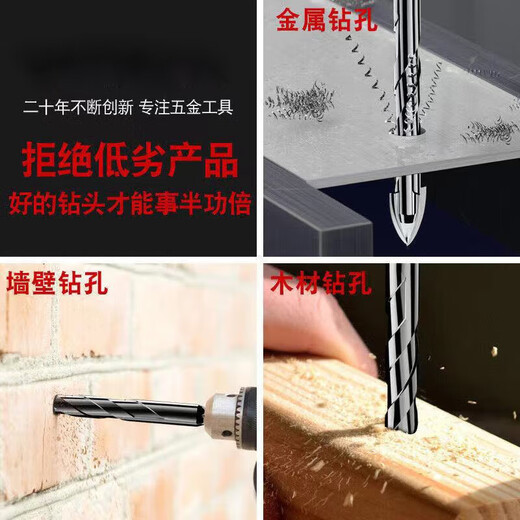 二十年不断创新 专注五金工具

拒绝低劣产品
好的钻头才能事半功倍

金属钻孔

墙壁钻孔

木材钻孔