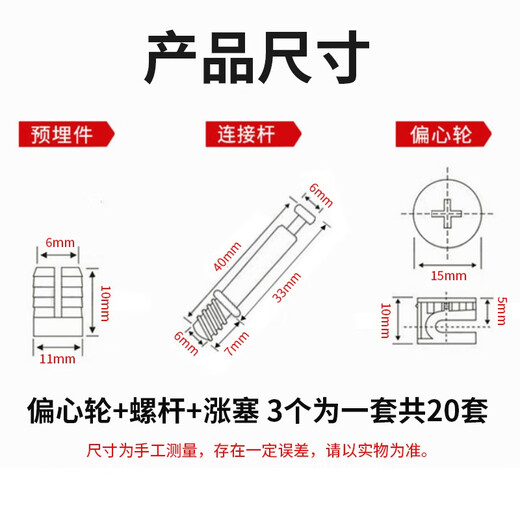 产品尺寸

预埋件

连接杆

偏心轮

6mm
10mm
11mm

6mm
40mm
33mm
6mm
7mm

15mm
10mm
5mm

偏心轮+螺杆+涨塞 3个为一套共20套

尺寸为手工测量，存在一定误差，请以实物为准。