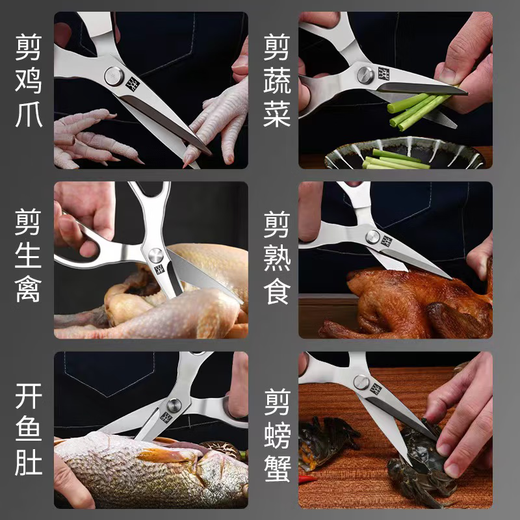 剪鸡爪

剪蔬菜

剪生禽

剪熟食

开鱼肚

剪螃蟹