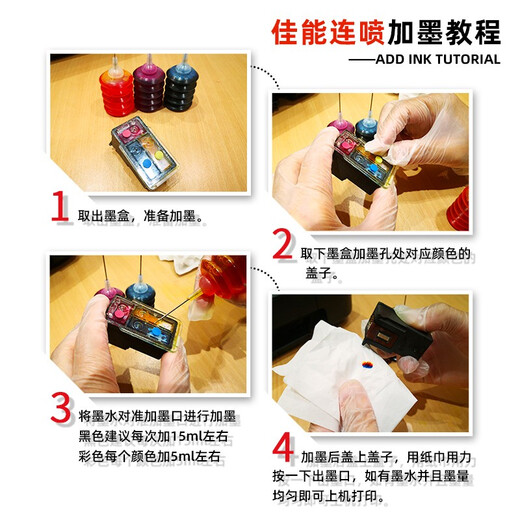 佳能连喷加墨教程
——ADD INK TUTORIAL

1 取出墨盒，准备加墨。

2 取下墨盒加墨孔处对应颜色的盖子。

3 将墨水对准加墨口进行加墨
黑色建议每次加15ml左右
彩色每个颜色加5ml左右

4 加墨后盖上盖子，用纸巾用力按一下出墨口，如有墨水并且墨量均匀即可上机打印。