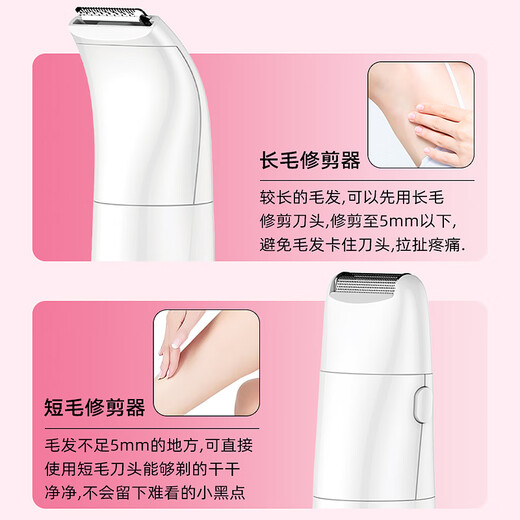 长毛修剪器

较长的毛发,可以先用长毛修剪刀头,修剪至5mm以下,避免毛发卡住刀头,拉扯疼痛.

短毛修剪器

毛发不足5mm的地方,可直接使用短毛刀头能够剃的干干净净,不会留下难看的小黑点