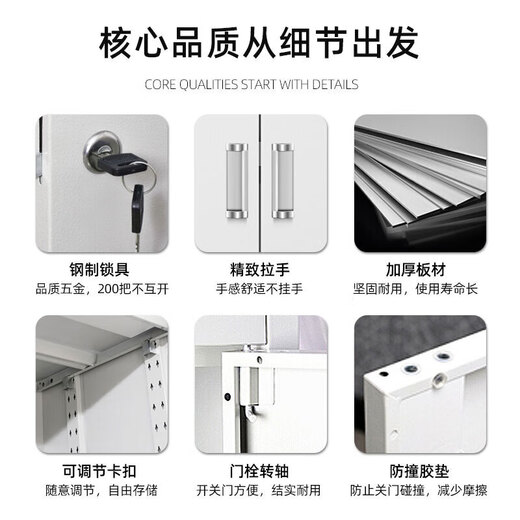 核心品质从细节出发

CORE QUALITIES START WITH DETAILS

钢制锁具
品质五金，200把不互开

精致拉手
手感舒适不挂手

加厚板材
坚固耐用，使用寿命长

可调节卡扣
随意调节，自由存储

门栓转轴
开关门方便，结实耐用

防撞胶垫
防止关门碰撞，减少摩擦