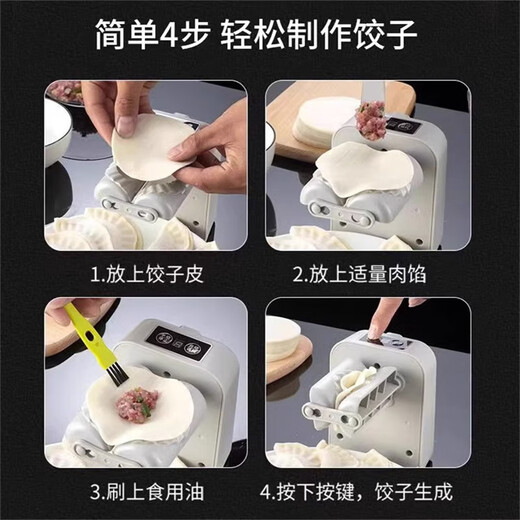 简单4步 轻松制作饺子

1.放上饺子皮

2.放上适量肉馅

3.刷上食用油

4.按下按键，饺子生成