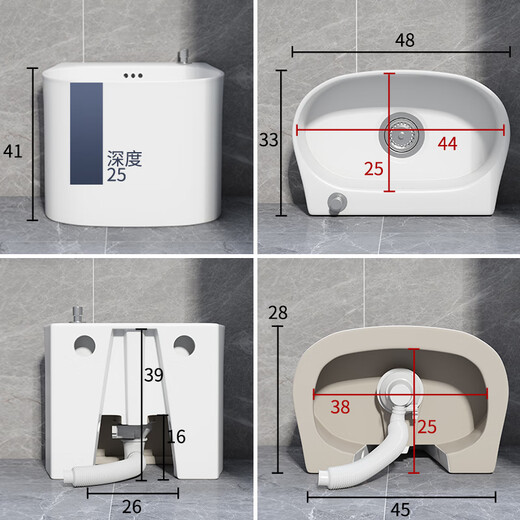 41

深度
25

48

33

44

25

39

16

26

28

38

25

45