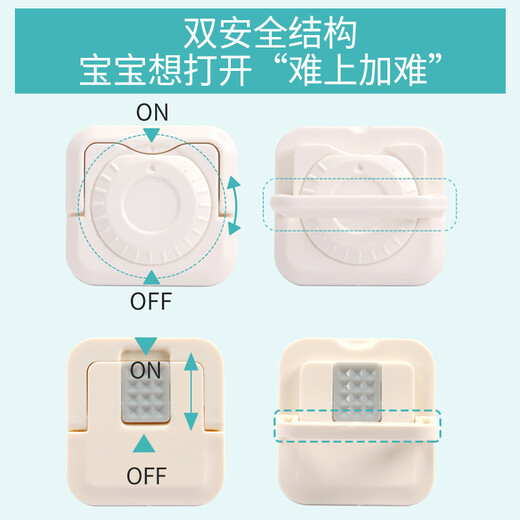 双安全结构
宝宝想打开“难上加难”

ON

OFF

ON

OFF