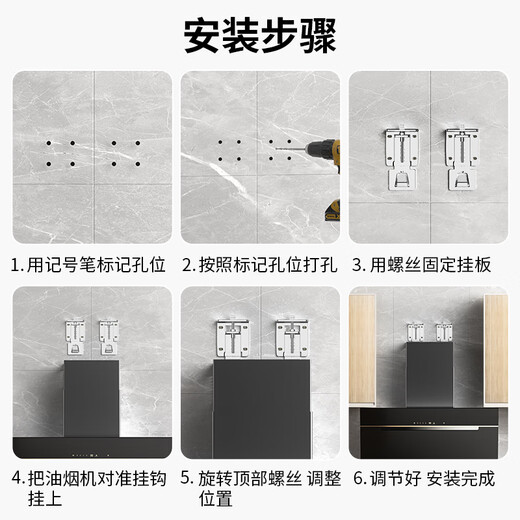 安装步骤

1. 用记号笔标记孔位

2. 按照标记孔位打孔

3. 用螺丝固定挂板

4. 把油烟机对准挂钩挂上

5. 旋转顶部螺丝 调整位置

6. 调节好 安装完成