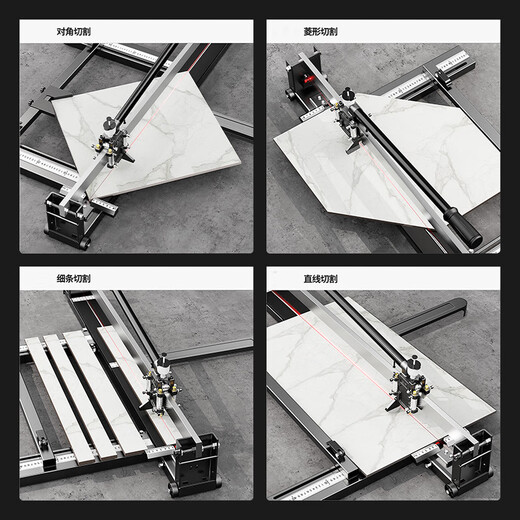 对角切割

菱形切割

细条切割

直线切割