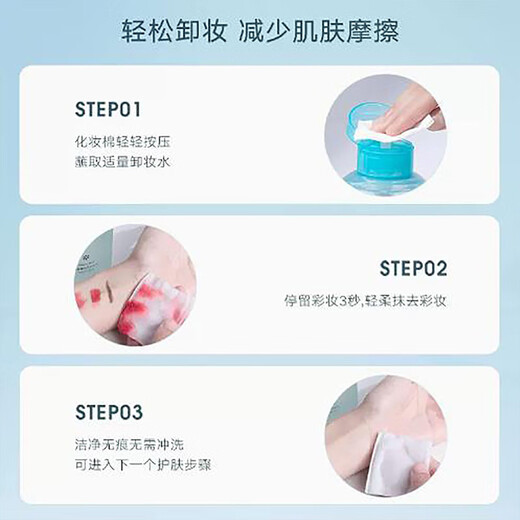 轻松卸妆 减少肌肤摩擦

STEP01

化妆棉轻轻按压
蘸取适量卸妆水

STEP02

停留彩妆3秒,轻柔抹去彩妆

STEP03

洁净无痕无需冲洗
可进入下一个护肤步骤