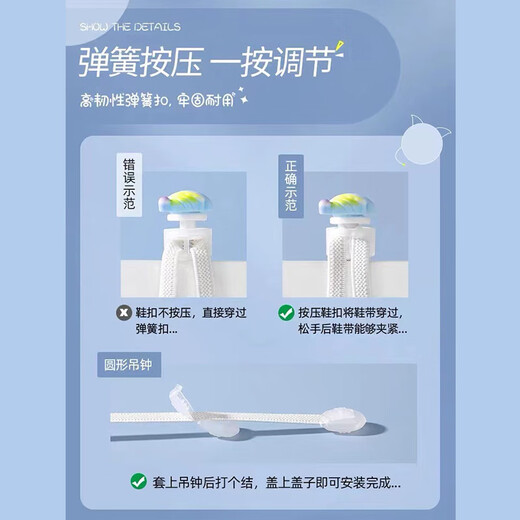 SHOW THE DETAILS

弹簧按压 一按调节

高韧性弹簧扣，牢固耐用

错误示范

正确示范

鞋扣不按压，直接穿过弹簧扣...

按压鞋扣将鞋带穿过，松手后鞋带能够夹紧...

圆形吊钟

套上吊钟后打个结，盖上盖子即可安装完成...