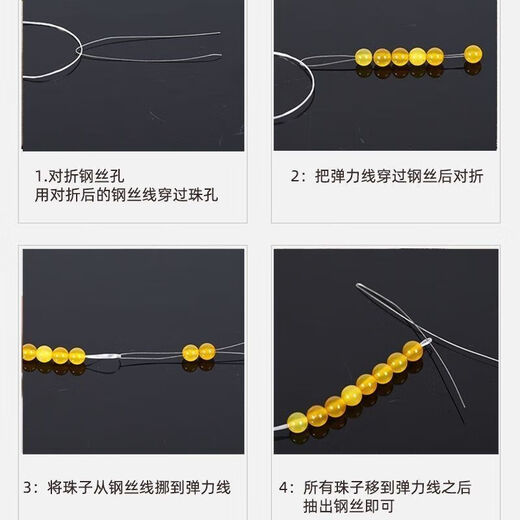 1.对折钢丝孔
用对折后的钢丝线穿过珠孔

2：把弹力线穿过钢丝后对折

3：将珠子从钢丝线挪到弹力线

4：所有珠子移到弹力线之后
抽出钢丝即可