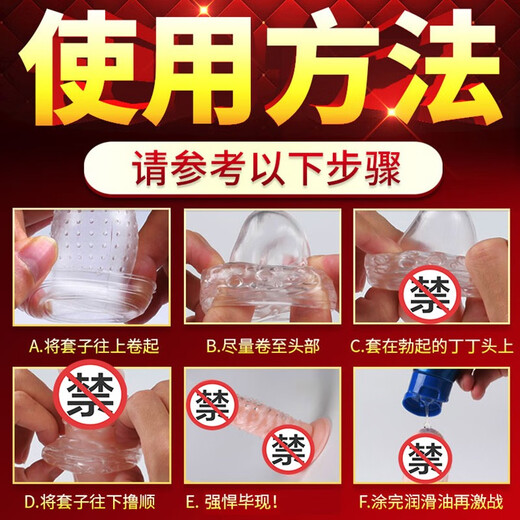 使用方法

请参考以下步骤

A.将套子往上卷起

B.尽量卷至头部

禁

C.套在勃起的丁丁头上

禁

D.将套子往下撸顺

禁

禁

E. 强悍毕现！

禁

F.涂完润滑油再激战