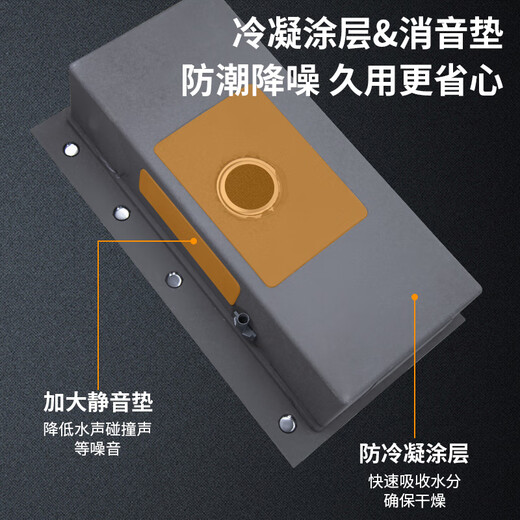 冷凝涂层&消音垫
防潮降噪 久用更省心

加大静音垫
降低水声碰撞声等噪音

防冷凝涂层
快速吸收水分
确保干燥