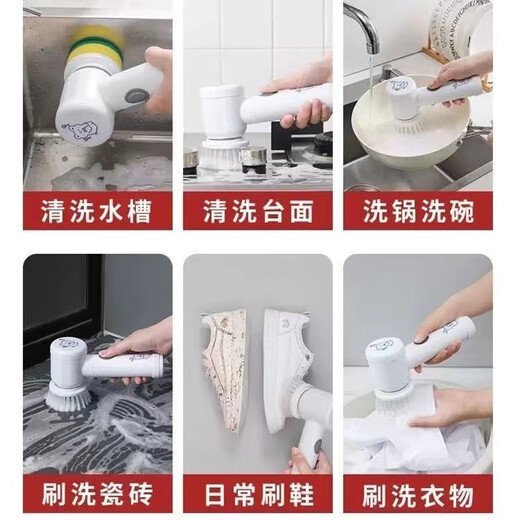 清洗水槽

清洗台面

洗锅洗碗

刷洗瓷砖

日常刷鞋

刷洗衣物