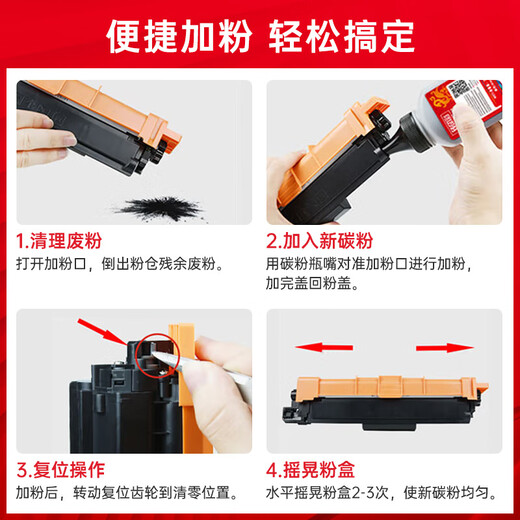 便捷加粉 轻松搞定

1.清理废粉
打开加粉口，倒出粉仓残余废粉。

2.加入新碳粉
用碳粉瓶嘴对准加粉口进行加粉，加完盖回粉盖。

3.复位操作
加粉后，转动复位齿轮到清零位置。

4.摇晃粉盒
水平摇晃粉盒2-3次，使新碳粉均匀。