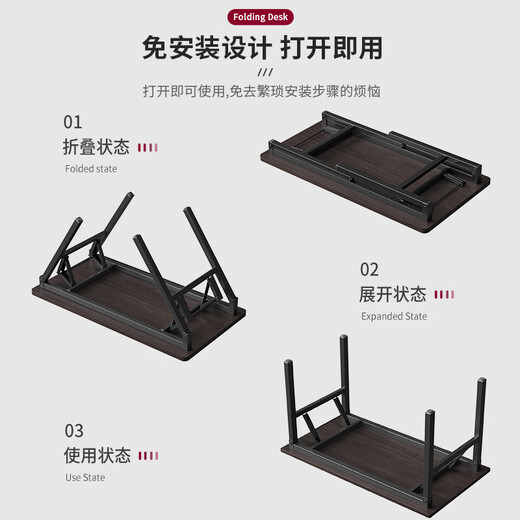 Folding Desk

免安装设计 打开即用

///

打开即可使用,免去繁琐安装步骤的烦恼

01
折叠状态
Folded state

02
展开状态
Expanded State

03
使用状态
Use State