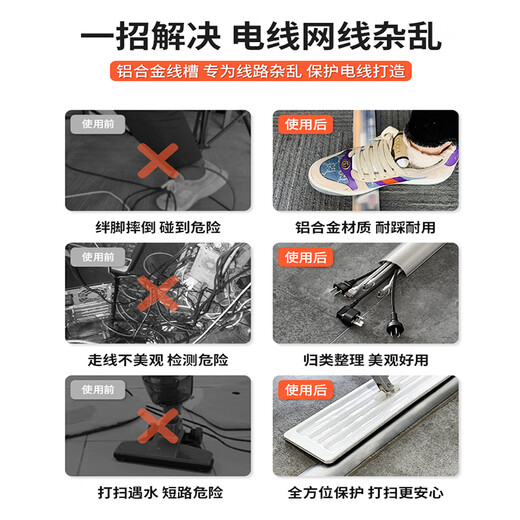 一招解决 电线网线杂乱

铝合金线槽 专为线路杂乱 保护电线打造

使用前

绊脚摔倒 碰到危险

使用后

铝合金材质 耐踩耐用

使用前

走线不美观 检测危险

使用后

归类整理 美观好用

使用前

打扫遇水 短路危险

使用后

全方位保护 打扫更安心