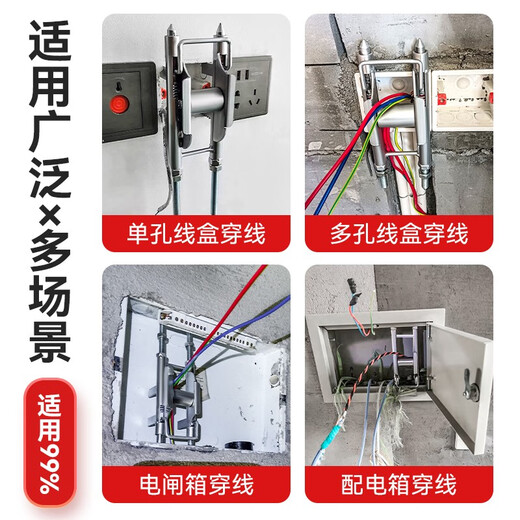 适用广泛×多场景

适用99%

单孔线盒穿线

多孔线盒穿线

电闸箱穿线

配电箱穿线