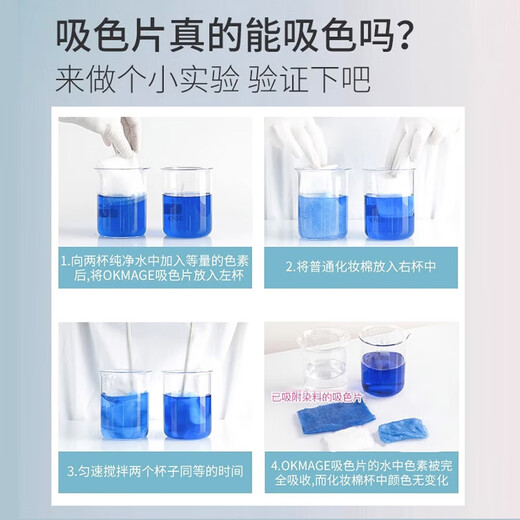 吸色片真的能吸色吗?
来做个小实验 验证下吧

1.向两杯纯净水中加入等量的色素后,将OKMAGE吸色片放入左杯

2.将普通化妆棉放入右杯中

3.匀速搅拌两个杯子同等的时间

已吸附染料的吸色片

4.OKMAGE吸色片的水中色素被完全吸收,而化妆棉杯中颜色无变化