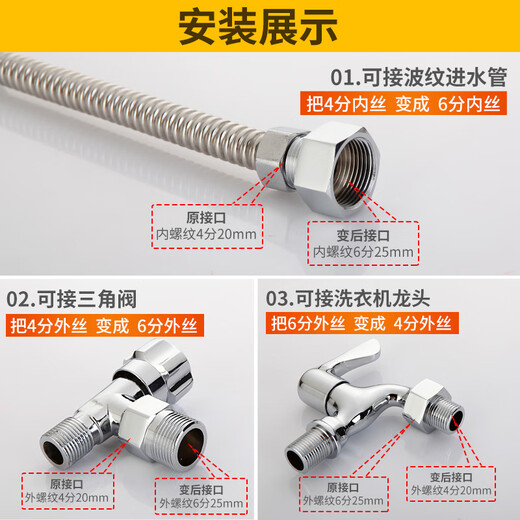 安装展示

01.可接波纹进水管

把4分内丝 变成 6分内丝

原接口
内螺纹4分20mm

变后接口
内螺纹6分25mm

02.可接三角阀

把4分外丝 变成 6分外丝

原接口
外螺纹4分20mm

变后接口
外螺纹6分25mm

03.可接洗衣机龙头

把6分外丝 变成 4分外丝

原接口
外螺纹6分25mm

变后接口
外螺纹4分20mm