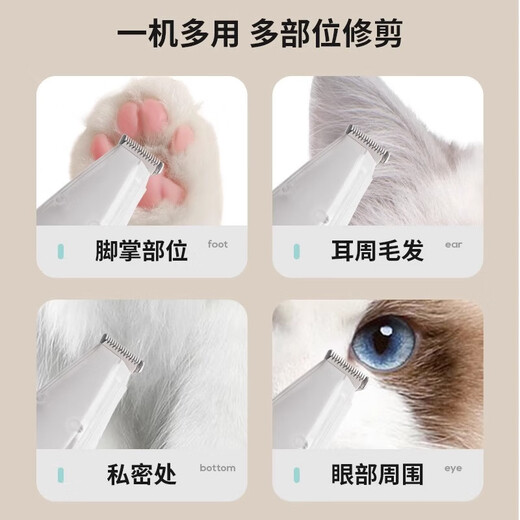 一机多用 多部位修剪

脚掌部位 foot

耳周毛发 ear

私密处 bottom

眼部周围 eye