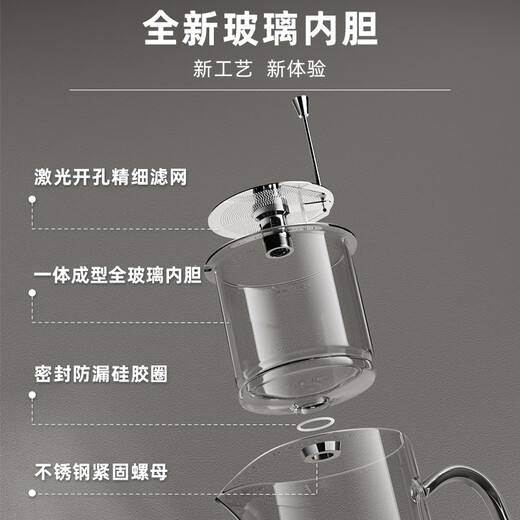 全新玻璃内胆

新工艺 新体验

激光开孔精细滤网

一体成型全玻璃内胆

密封防漏硅胶圈

不锈钢紧固螺母