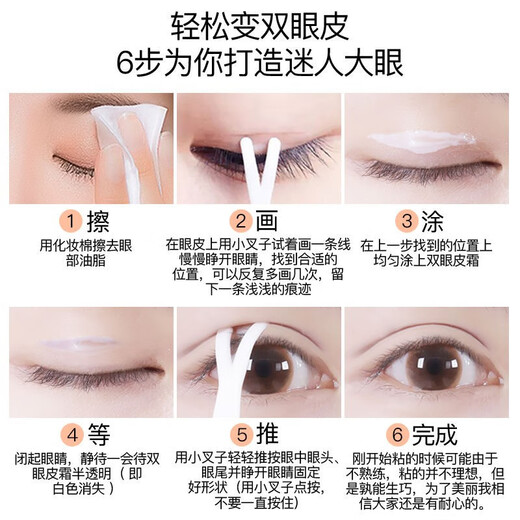 轻松变双眼皮
6步为你打造迷人大眼

1 擦
用化妆棉擦去眼部油脂

2 画
在眼皮上用小叉子试着画一条线慢慢睁开眼睛，找到合适的位置，可以反复多画几次，留下一条浅浅的痕迹

3 涂
在上一步找到的位置上均匀涂上双眼皮霜

4 等
闭起眼睛，静待一会待双眼皮霜半透明（即白色消失）

5 推
用小叉子轻轻推按眼中眼头、眼尾并睁开眼睛固定好形状（用小叉子点按，不要一直按住）

6 完成
刚开始粘的时候可能由于不熟练，粘的并不理想，但是孰能生巧，为了美丽我相信大家还是有耐心的。