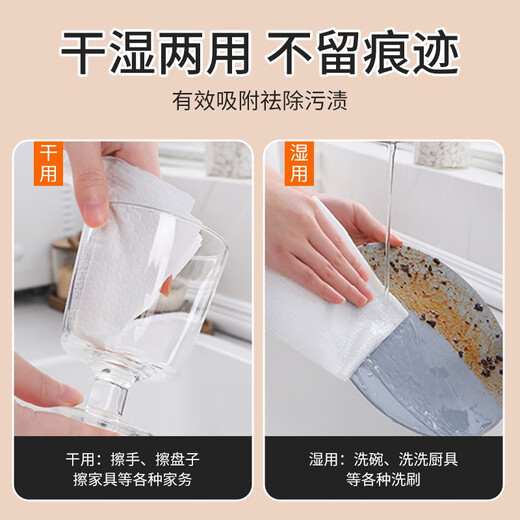 干湿两用 不留痕迹

有效吸附祛除污渍

干用

干用：擦手、擦盘子
擦家具等各种家务

湿用

湿用：洗碗、洗洗厨具
等各种洗刷