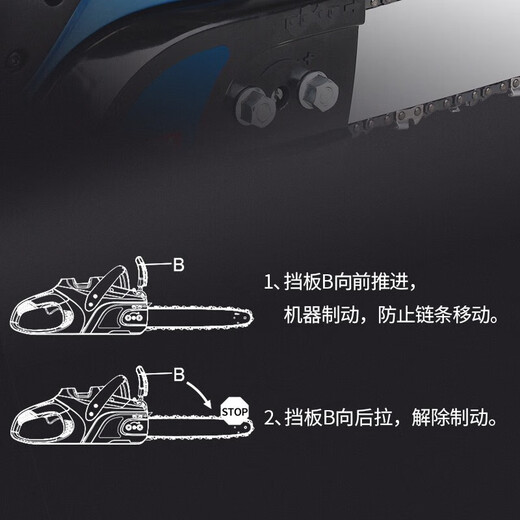 B

1、挡板B向前推进，
机器制动，防止链条移动。

B

STOP

2、挡板B向后拉，解除制动。