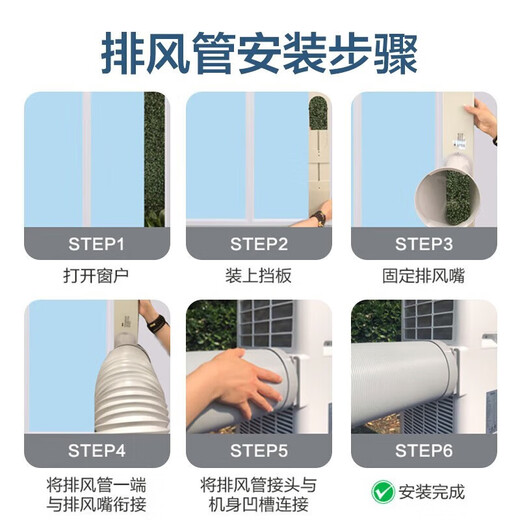 排风管安装步骤

STEP1
打开窗户

STEP2
装上挡板

STEP3
固定排风嘴

STEP4
将排风管一端与排风嘴衔接

STEP5
将排风管接头与机身凹槽连接

STEP6
安装完成