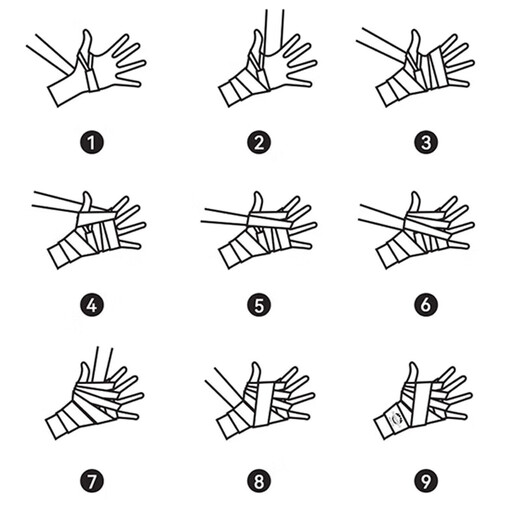 1

2

3

4

5

6

7

8

9