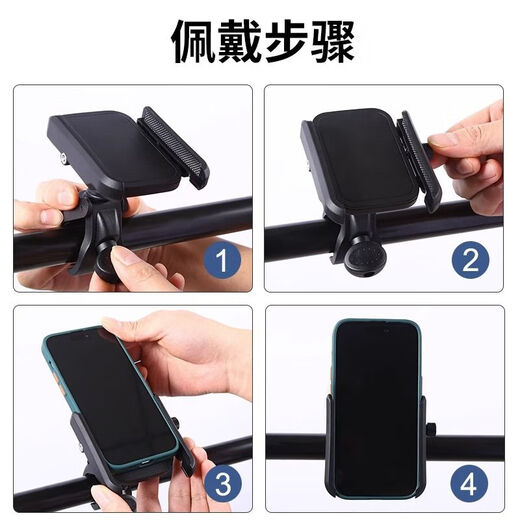 佩戴步骤

1

2

3

4