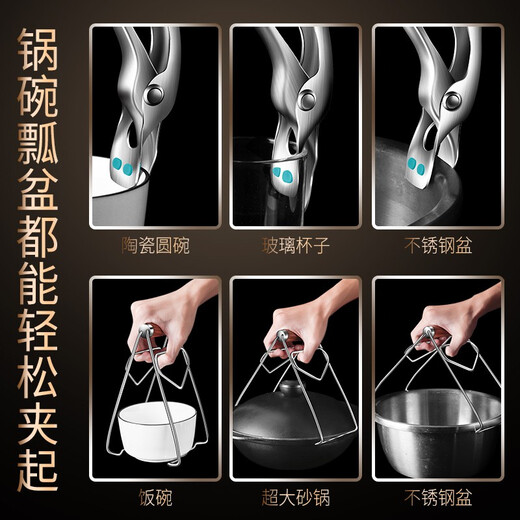 锅碗瓢盆都能轻松夹起

陶瓷圆碗

玻璃杯子

不锈钢盆

饭碗

超大砂锅

不锈钢盆